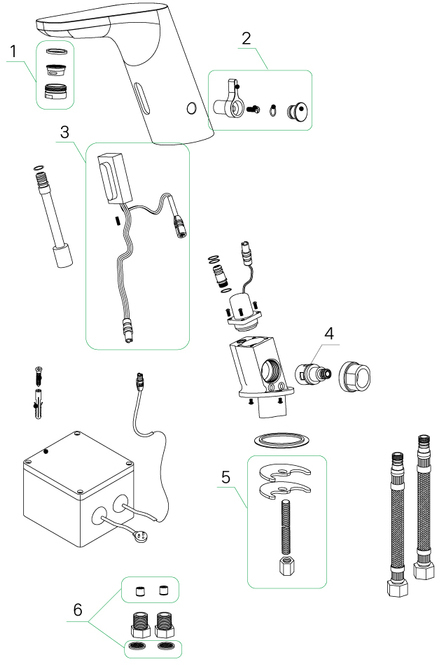 1
2
3
4
5
6